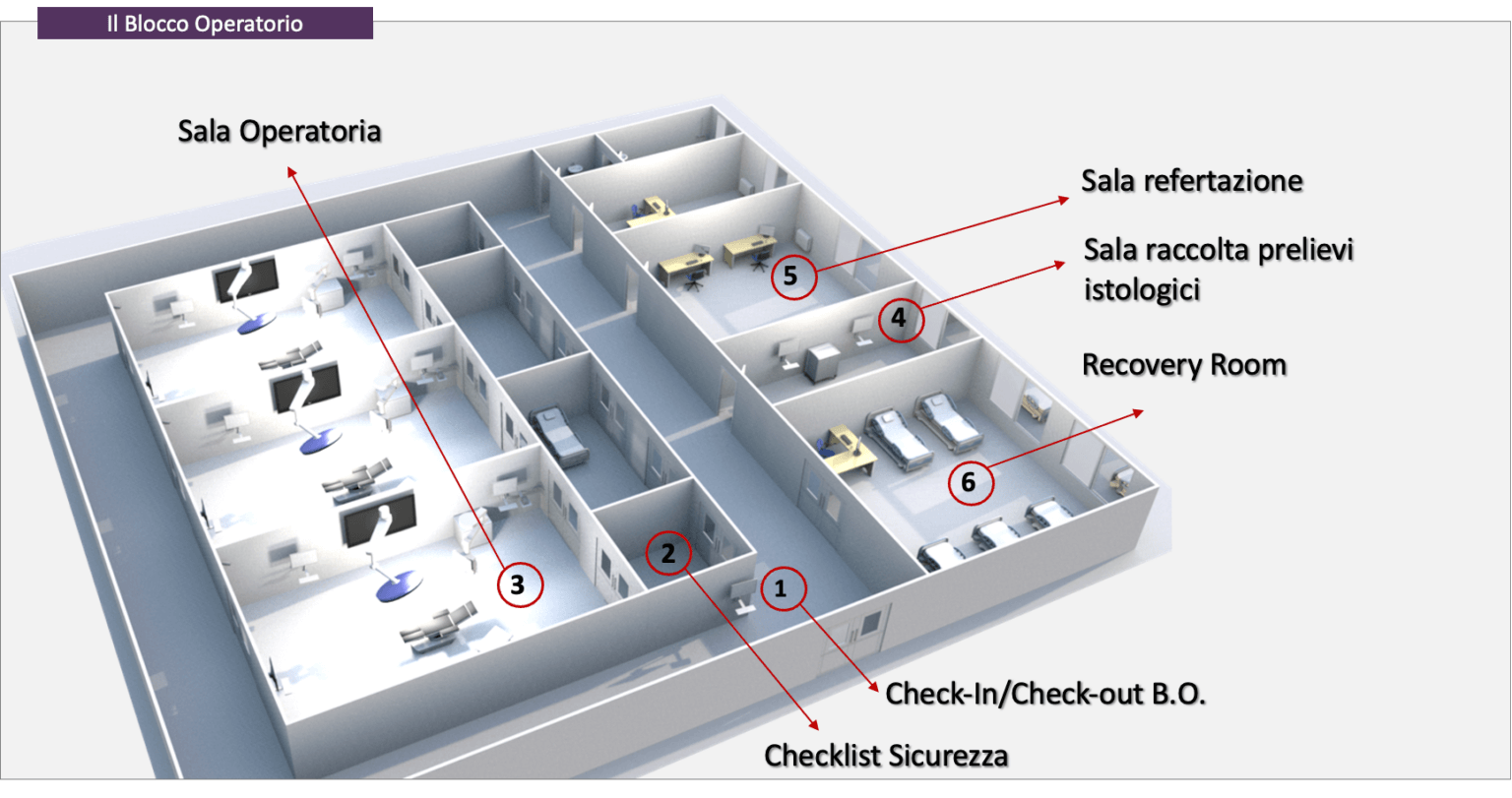 Il Blocco Operatorio

Sala Operatoria

Sala refertazione

Sala raccolta prelievi istologici

Recovery Room

5

4

6

3

2

1

Check-In/Check-out B.O.

Checklist Sicurezza